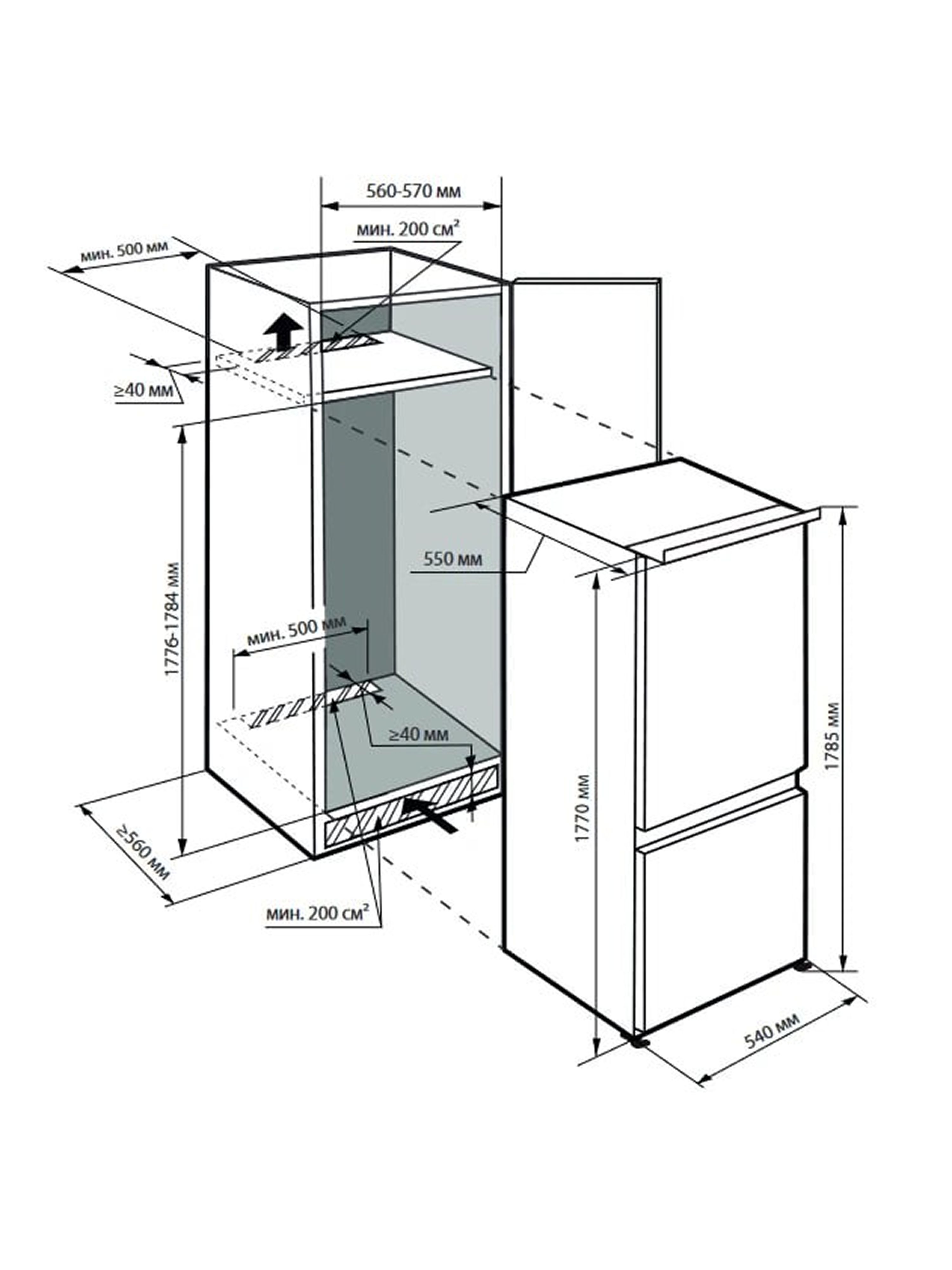 560-570 мм

мин. 200 см$^2$

мин. 500 мм

≥40 мм

1776-1784 мм

550 мм

мин. 500 мм

≥40 мм

≥560 мм

мин. 200 см$^2$

1770 мм

1785 мм

540 мм