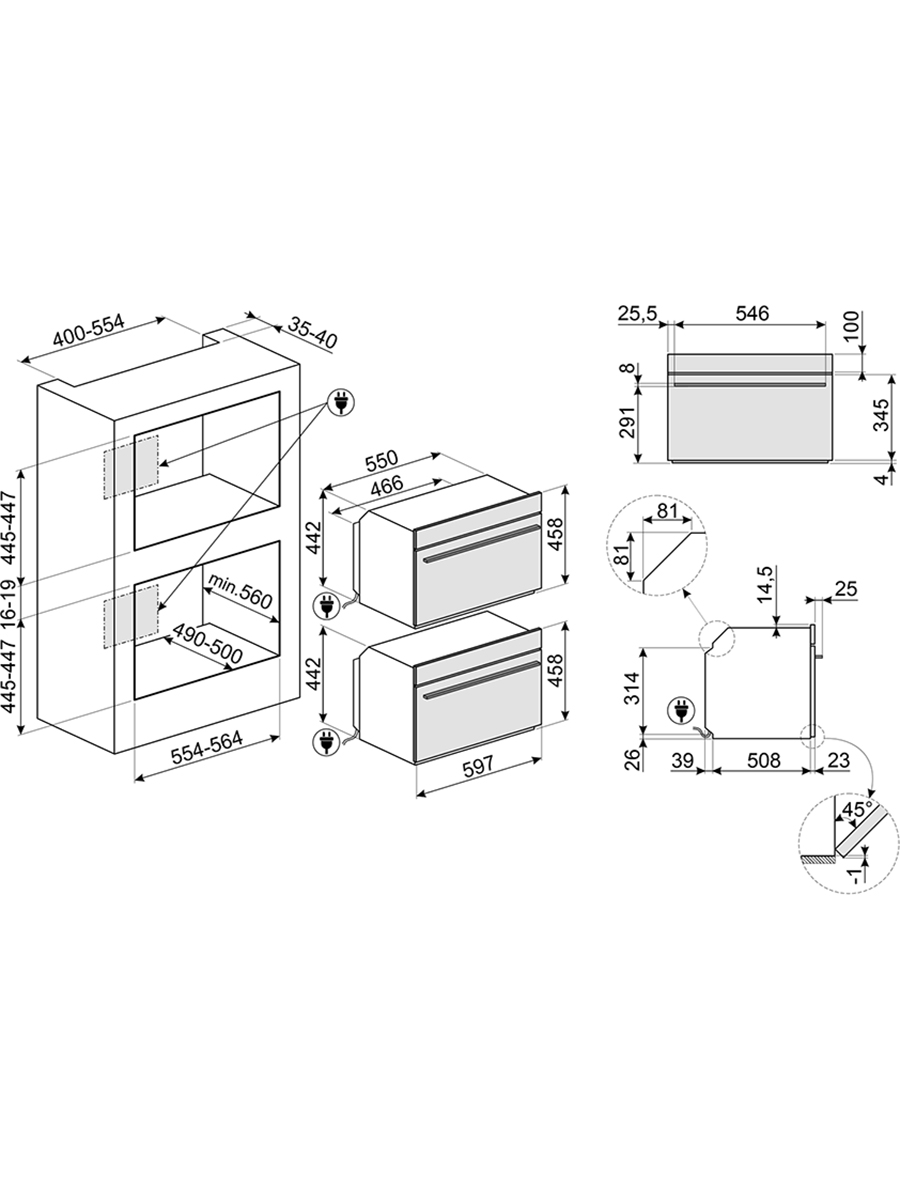 400-554
35-40
445-447
16-19
445-447
min.560
490-500
554-564
550
466
442
458
442
458
597
25,5
546
100
8
291
345
4
81
81
14,5
25
314
26
39
508
23
45°
1