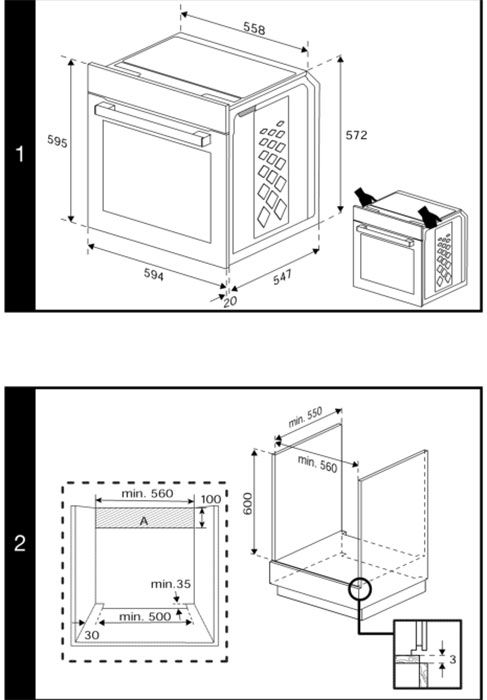 1

558

595

572

594

547

20

2

min. 550

min. 560

600

min. 560

100

A

min.35

min. 500

30

3