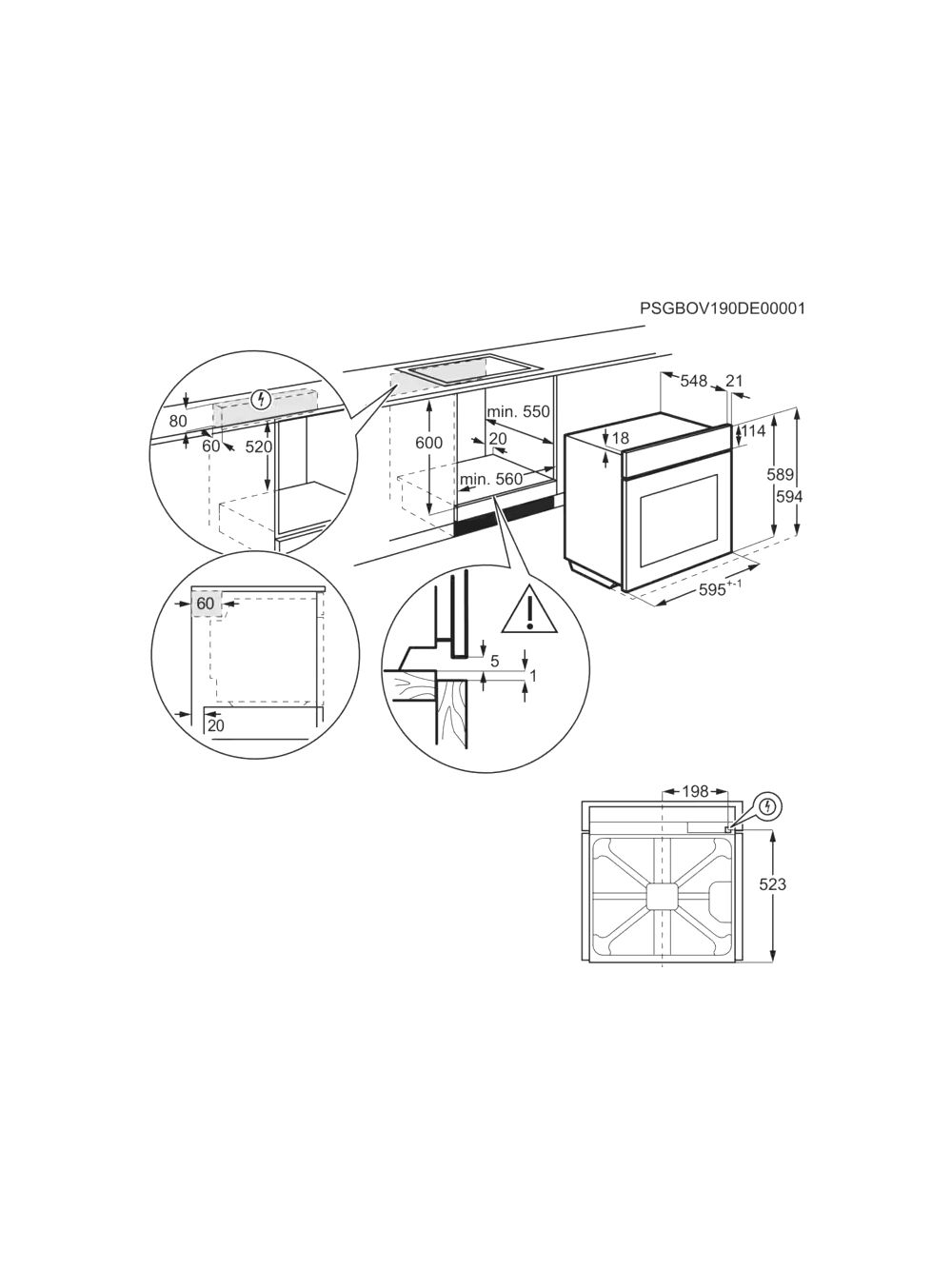 PSGBOV190DE00001

80
60
520
600
min. 550
20
min. 560
548
21
18
114
589
594
$595^{+-1}$
60
20
5
1
198
523